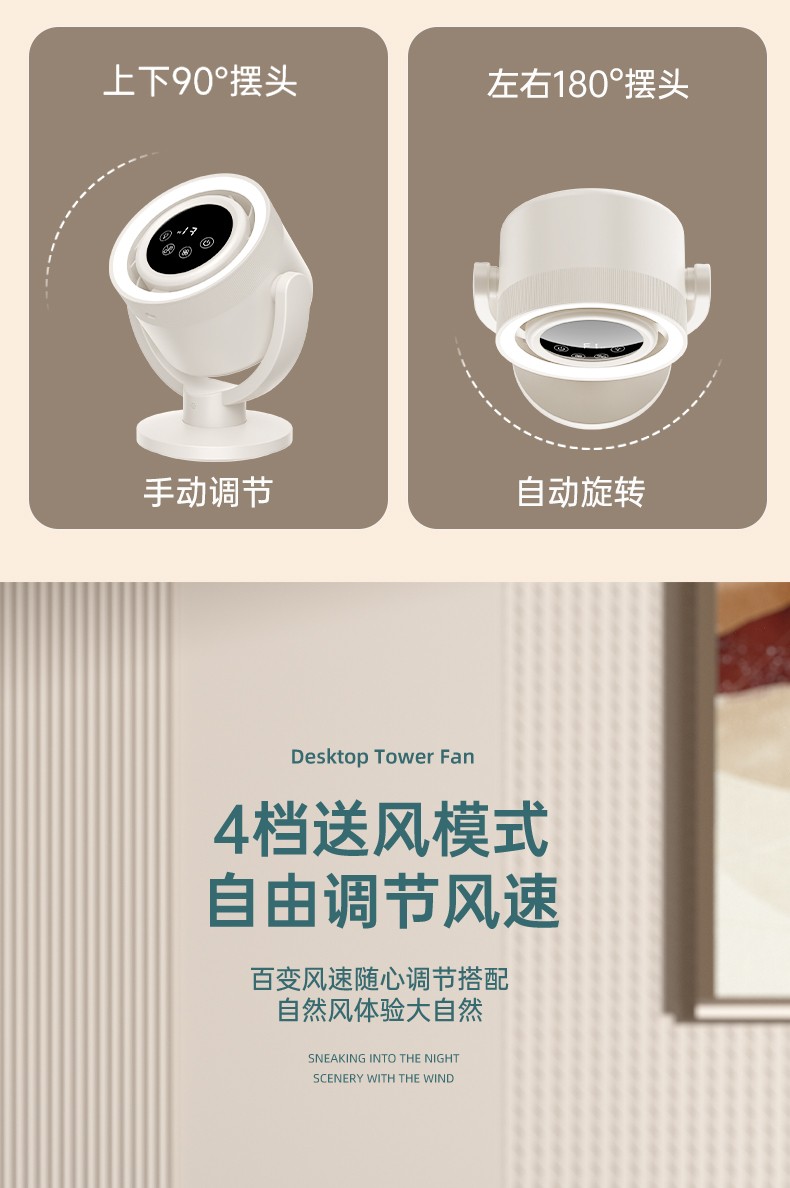 上下90°摆头

手动调节

左右180°摆头

自动旋转

Desktop Tower Fan

4档送风模式
自由调节风速

百变风速随心调节搭配
自然风体验大自然

SNEAKING INTO THE NIGHT
SCENERY WITH THE WIND