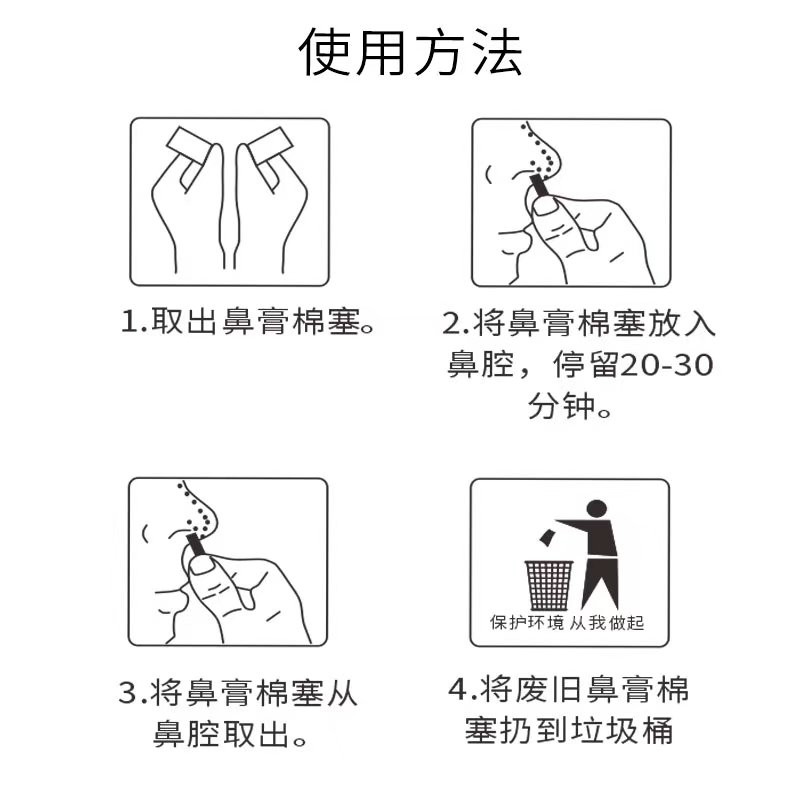 使用方法

1.取出鼻膏棉塞。

2.将鼻膏棉塞放入鼻腔，停留20-30分钟。

3.将鼻膏棉塞从鼻腔取出。

保护环境 从我做起

4.将废旧鼻膏棉塞扔到垃圾桶